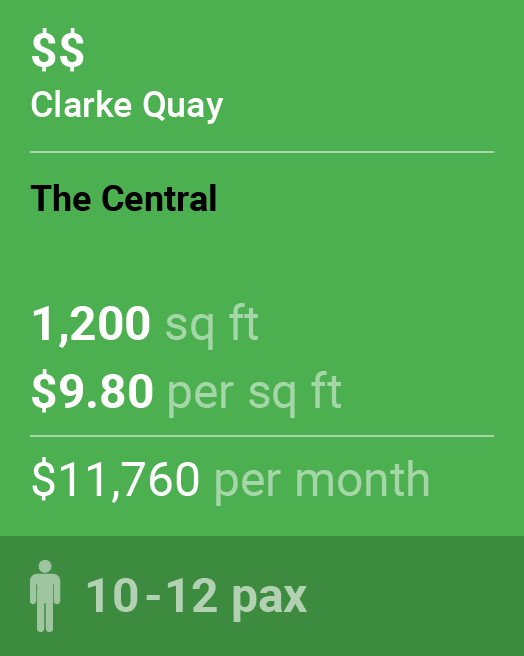 $$
Clarke Quay

The Central

1,200 sq ft
$9.80 per sq ft

$11,760 per month

10-12 pax