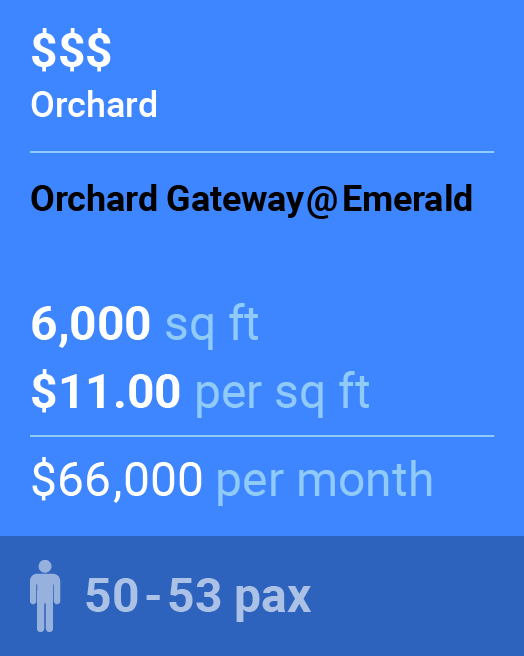 $$$
Orchard

Orchard Gateway@Emerald

6,000 sq ft
$11.00 per sq ft

$66,000 per month

50 - 53 pax